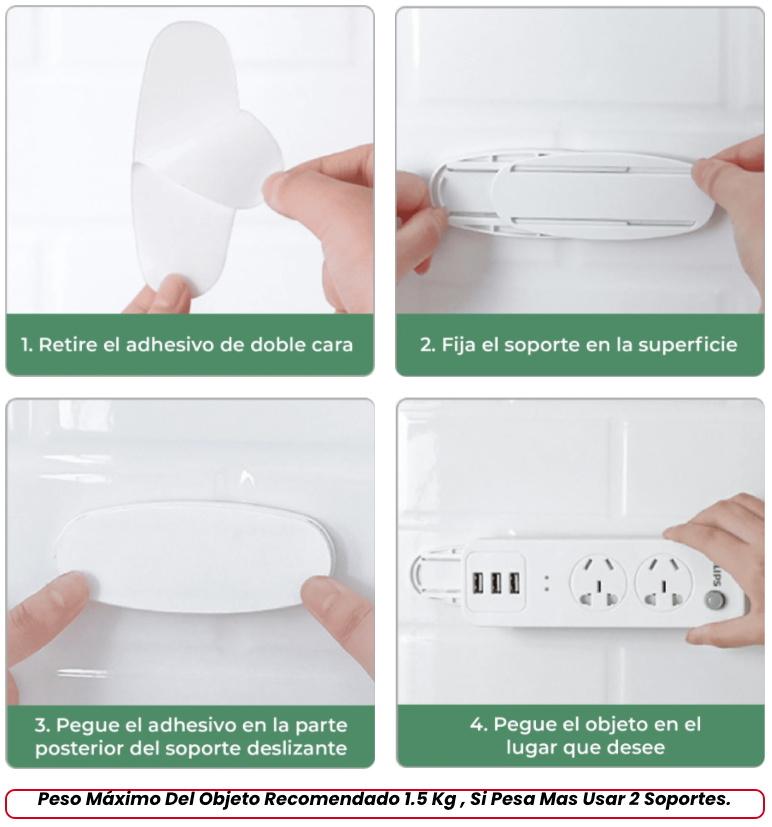 1. Retire el adhesivo de doble cara

2. Fija el soporte en la superficie

3. Pegue el adhesivo en la parte posterior del soporte deslizante

4. Pegue el objeto en el lugar que desee

Peso Máximo Del Objeto Recomendado 1.5 Kg , Si Pesa Mas Usar 2 Soportes.